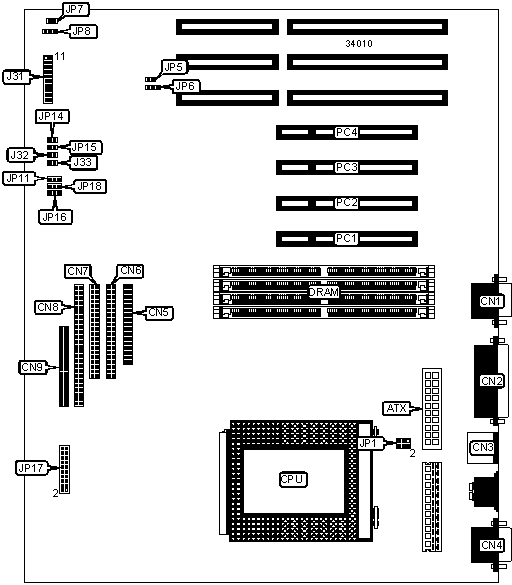 JP7
JP8
34010
11
J31
JP5
JP6
JP14
JP15
J32
J33
JP11
JP18
JP16
PC4
PC3
PC2
PC1
CN7
CN6
CN8
CN5
DRAM
CN1
CN9
CN2
ATX
JP1
2
CN3
JP17
2
CPU
CN4