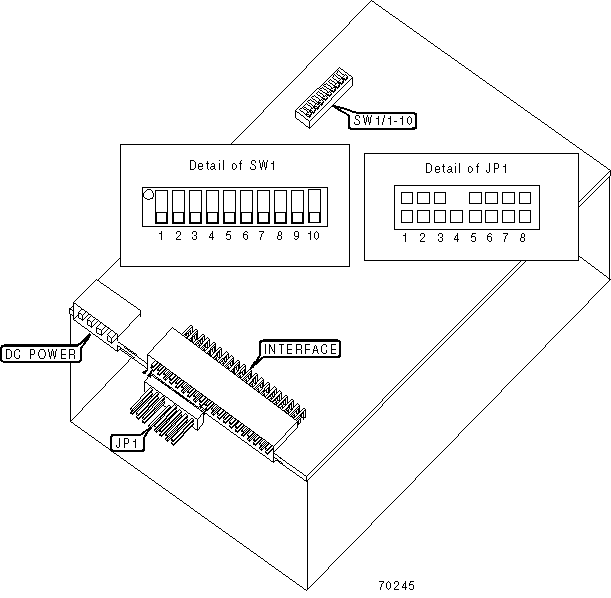 SW1/1-10

Detail of SW1

1 2 3 4 5 6 7 8 9 10

Detail of JP1

1 2 3 4 5 6 7 8

DC POWER

INTERFACE

JP1

70245