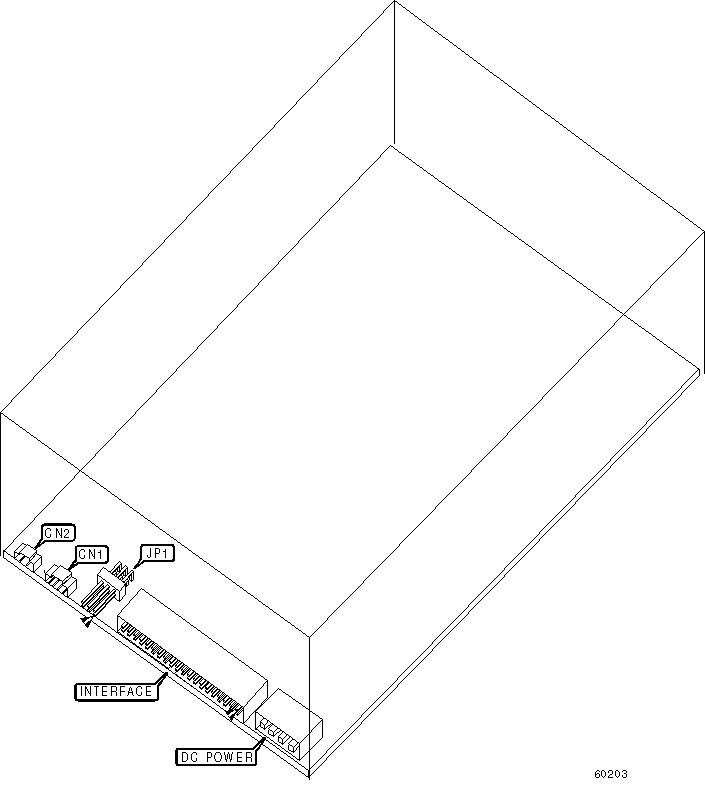 CN2
CN1
JP1
INTERFACE
DC POWER
60203