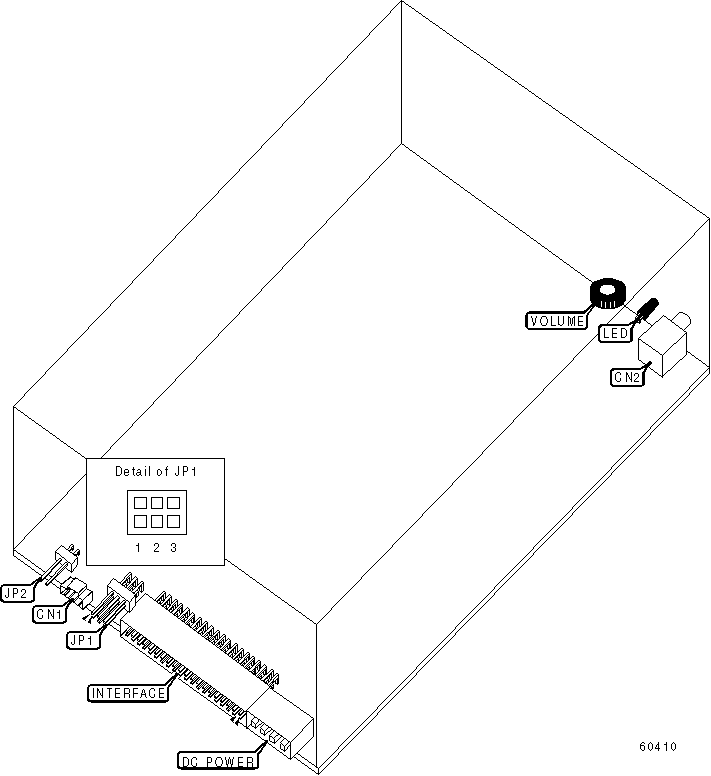 VOLUME
LED
CN2
Detail of JP1
1 2 3
JP2
CN1
JP1
INTERFACE
DC POWER
60410