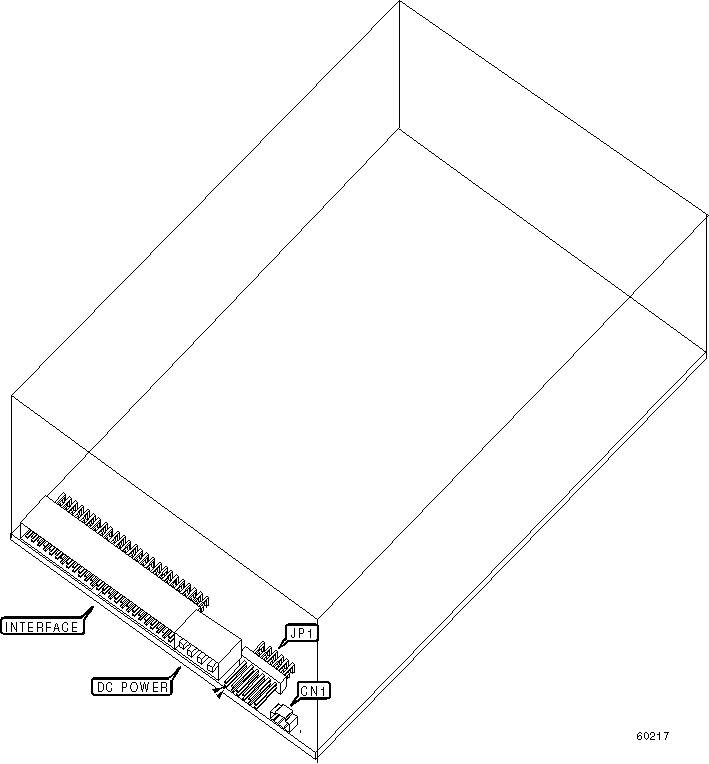 INTERFACE

DC POWER

JP1

CN1

60217