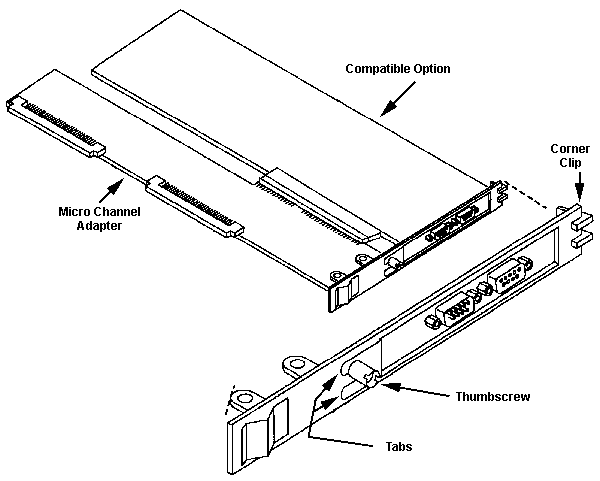 Compatible Option

Corner Clip

Micro Channel Adapter

Thumbscrew

Tabs